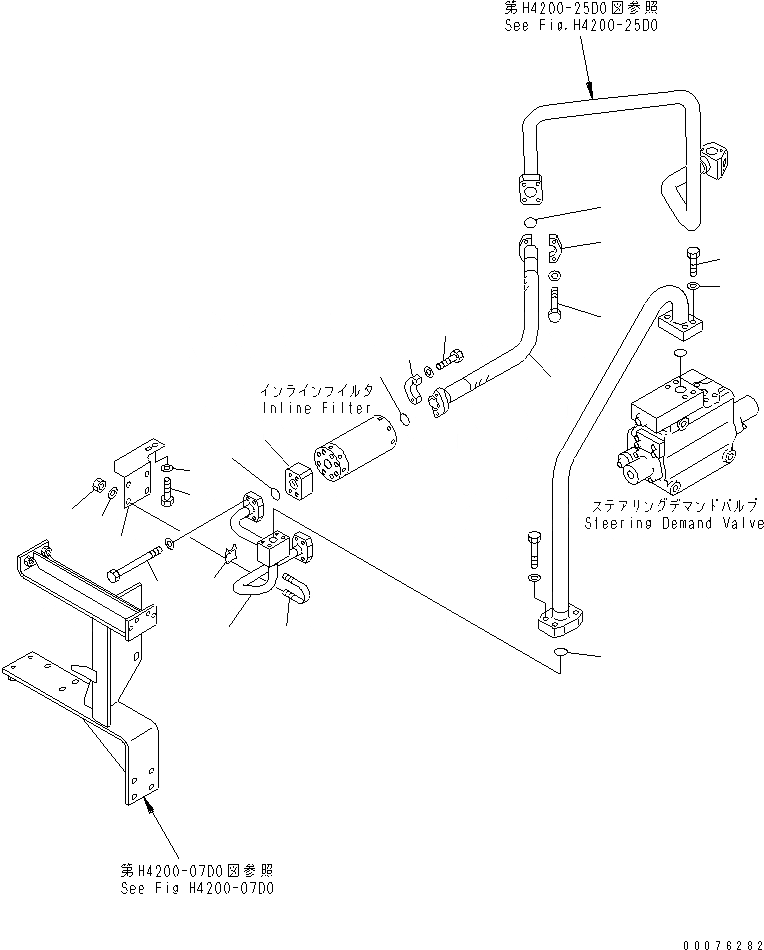 第H4200-25D0図参照
See Fig.H4200-25D0

インラインフイルタ
Inline Filter

ステアリングデマンドバルブ
Steering Demand Valve

第H4200-07D0図参照
See Fig H4200-07D0

00076282