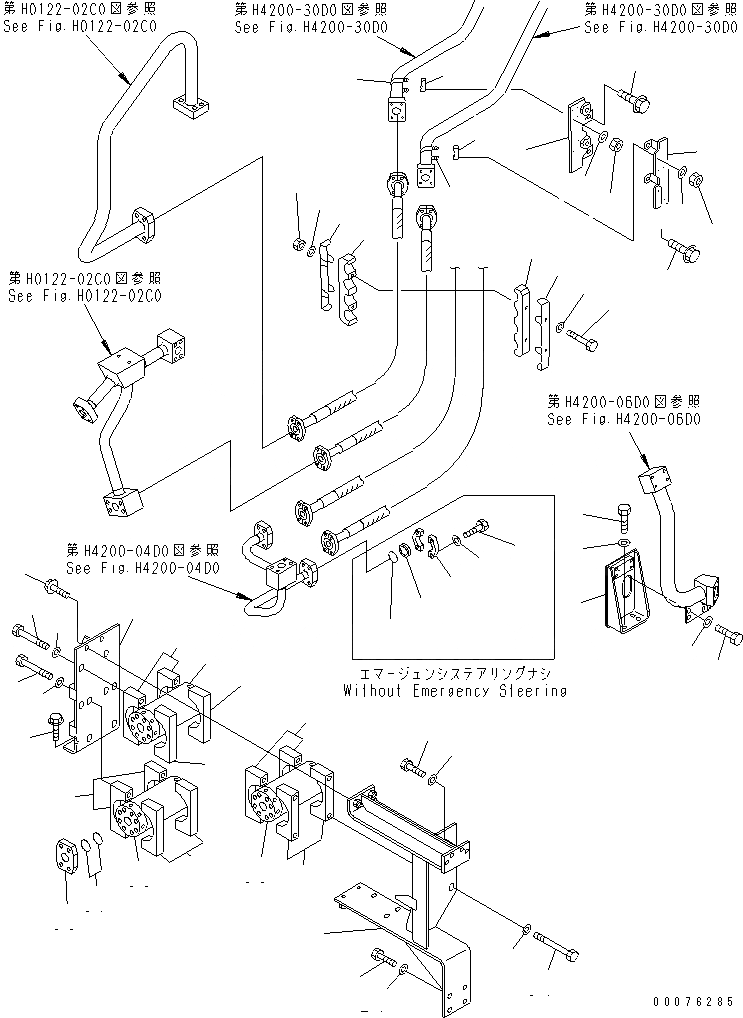 第H0122-02C0図参照
See Fig.H0122-02C0

第H4200-30D0図参照
See Fig.H4200-30D0

第H4200-30D0図参照
See Fig.H4200-30D0

第H0122-02C0図参照
See Fig.H0122-02C0

第H4200-06D0図参照
See Fig.H4200-06D0

第H4200-04D0図参照
See Fig.H4200-04D0

エマージェンシステアリングナシ
Without Emergency Steering

00076285