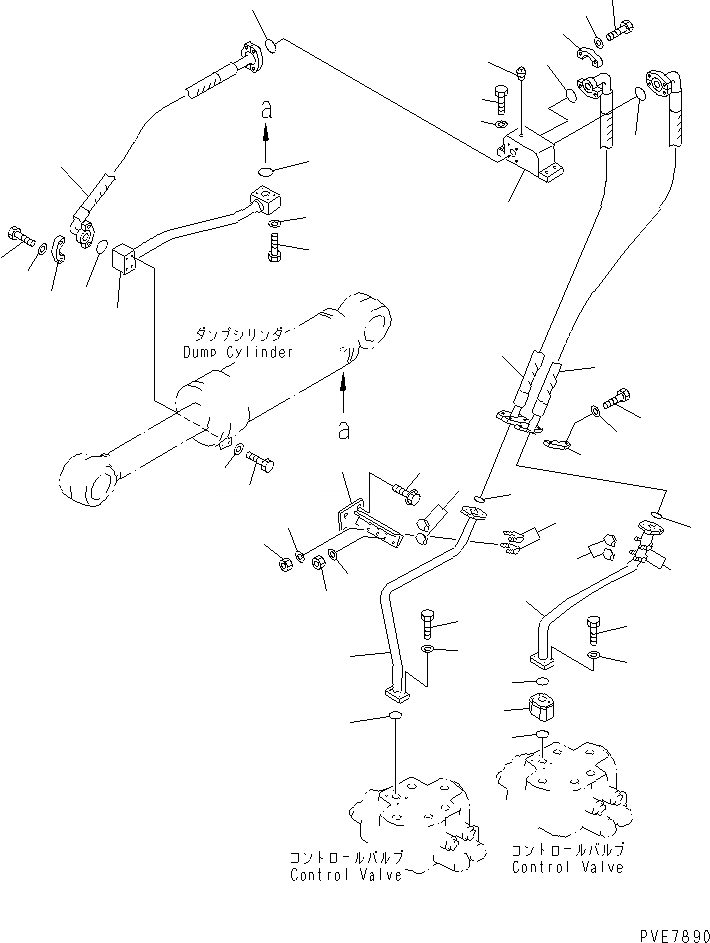 a

ダンプシリンダ
Dump Cylinder

a

コントロールバルブ
Control Valve

コントロールバルブ
Control Valve

PVE7890