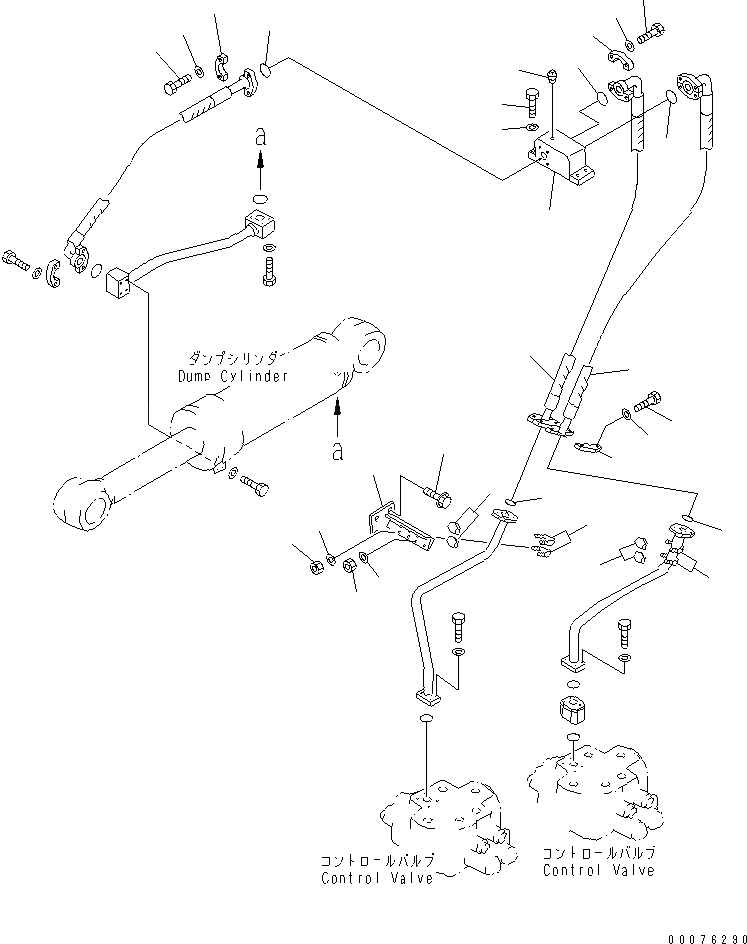 a

ダンプシリンダ
Dump Cylinder

a

コントロールバルブ
Control Valve

コントロールバルブ
Control Valve

00076290