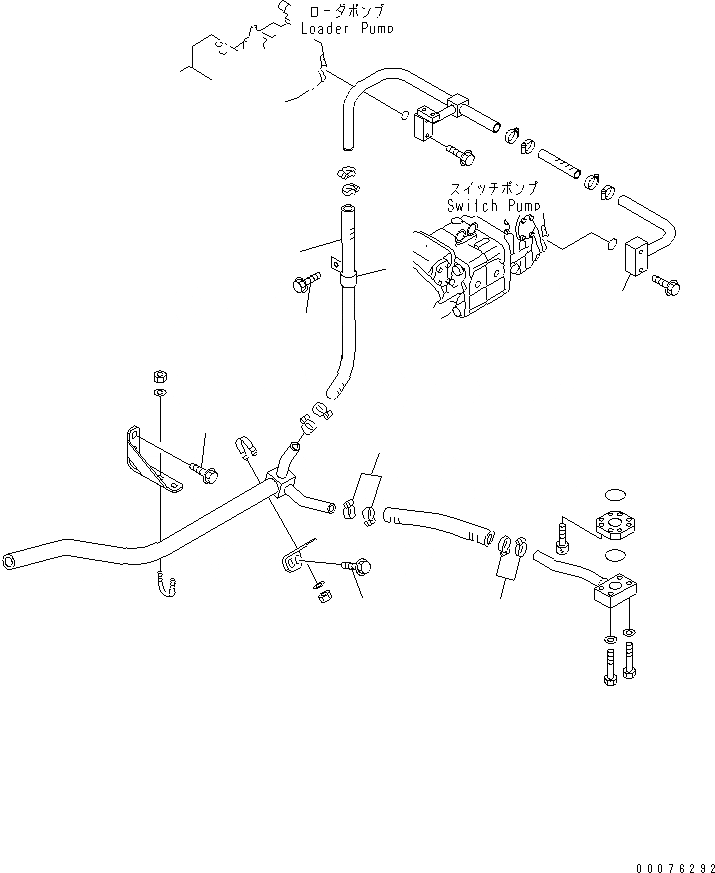 ローダポンプ
Loader Pump

スイッチポンプ
Switch Pump

00076292