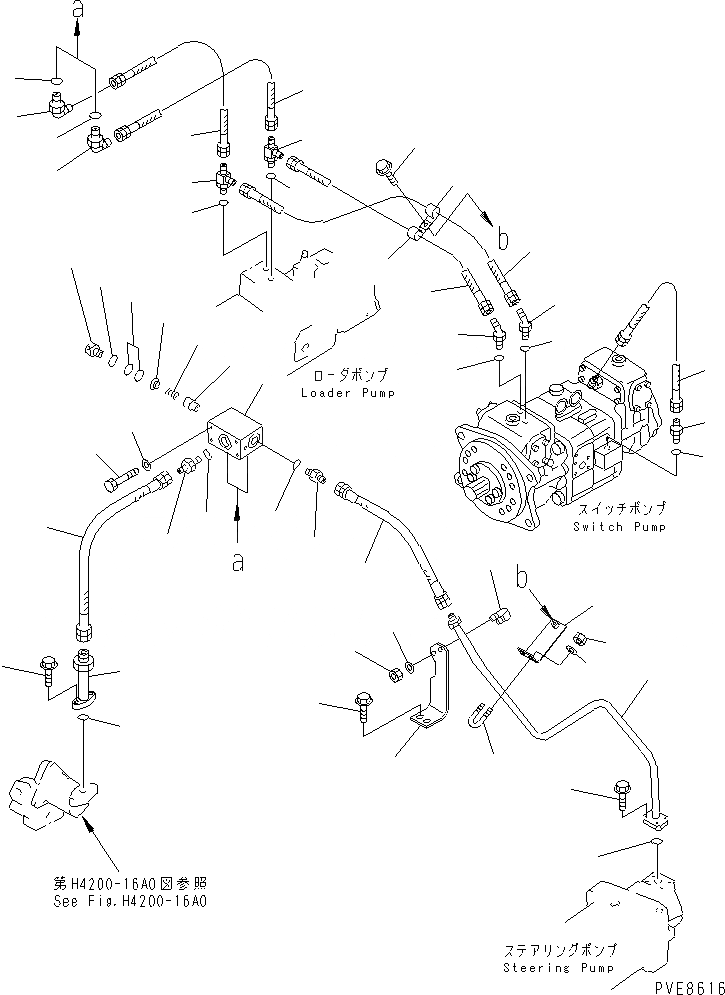 a

b

ローダポンプ
Loader Pump

スイッチポンプ
Switch Pump

a

b

第H4200-16A0図参照
See Fig.H4200-16A0

ステアリングポンプ
Steering Pump

PVE8616