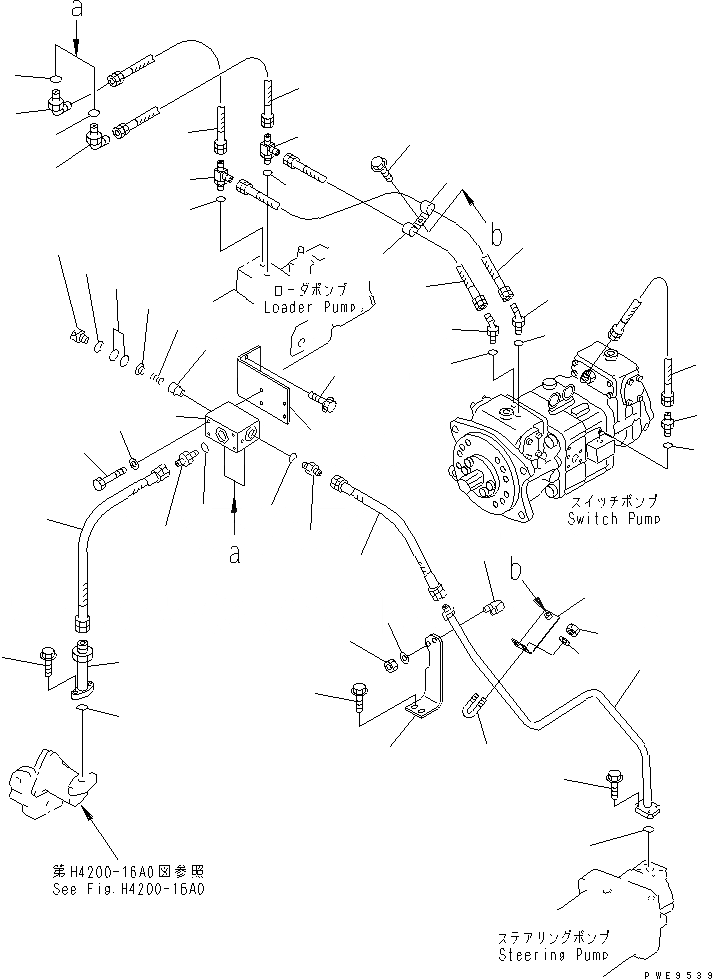 a

b

ローダポンプ
Loader Pump

スイッチポンプ
Switch Pump

a

b

第H4200-16A0図参照
See Fig.H4200-16A0

ステアリングポンプ
Steering Pump

PWE9539