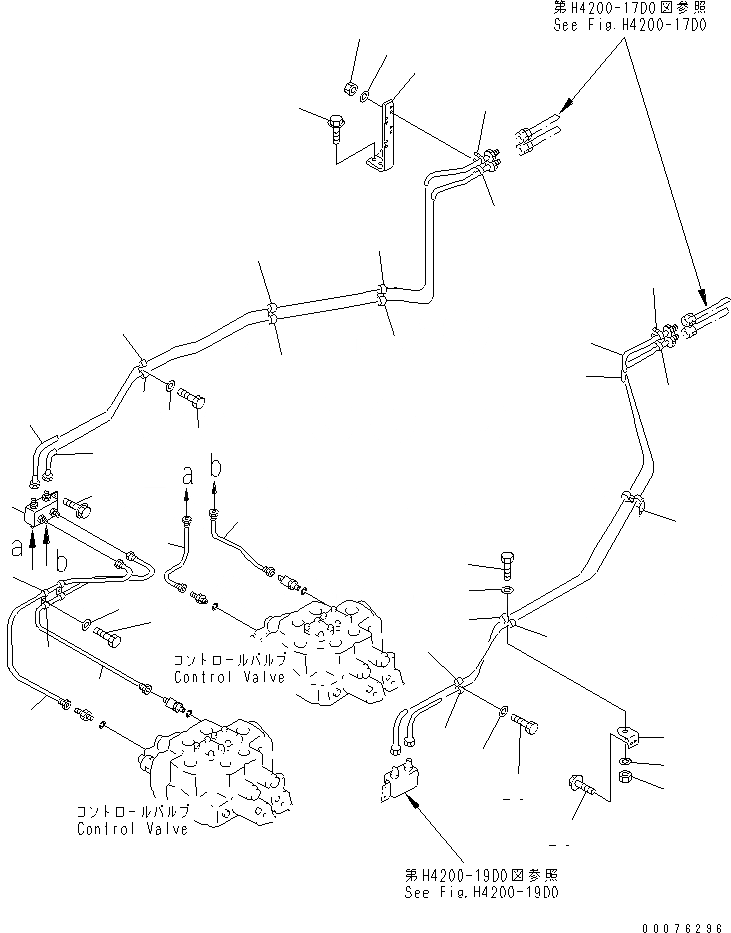 第H4200-17D0図参照
See Fig.H4200-17D0

a
b
a
b

コントロールバルブ
Control Valve

コントロールバルブ
Control Valve

第H4200-19D0図参照
See Fig.H4200-19D0

00076296