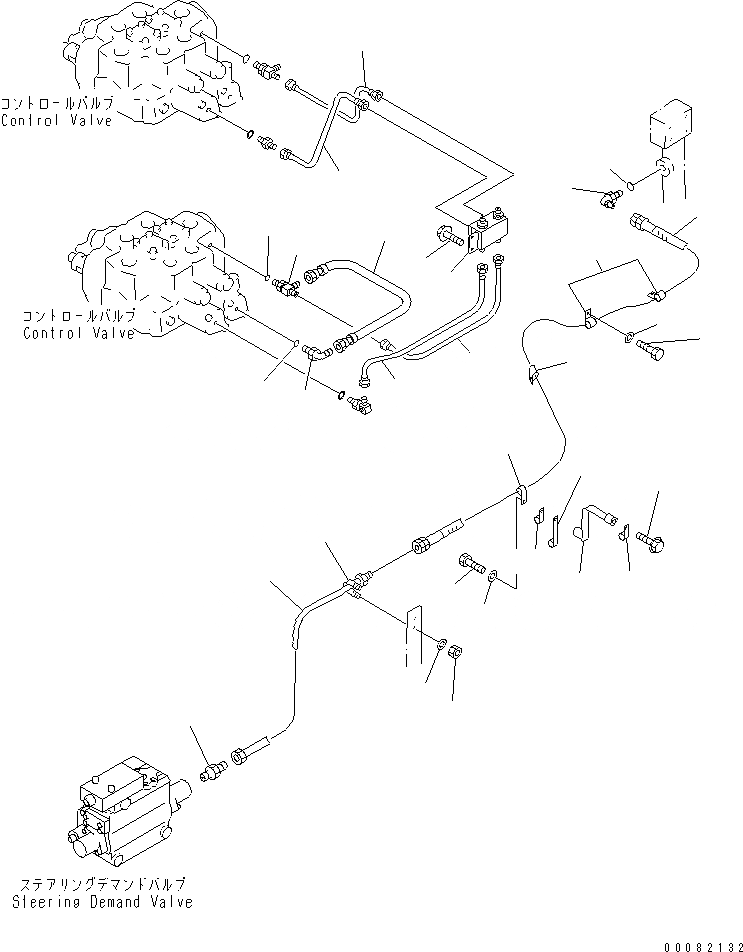 コントロールバルブ
Control Valve

コントロールバルブ
Control Valve

ステアリングデマンドバルブ
Steering Demand Valve

00082132