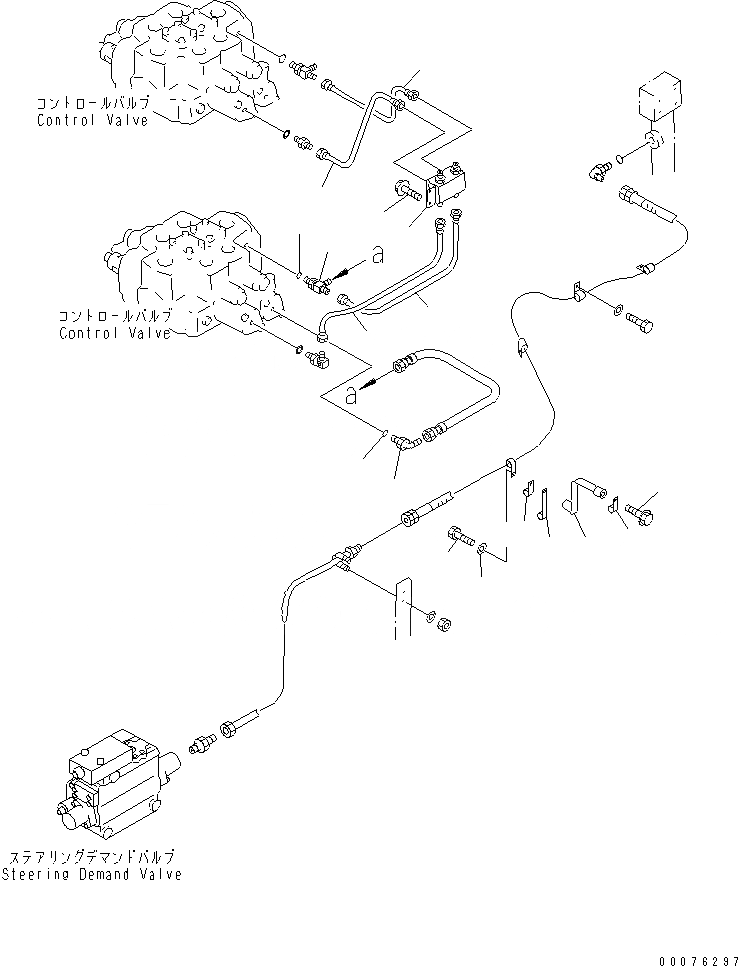 コントロールバルブ
Control Valve

a

コントロールバルブ
Control Valve

a

ステアリングデマンドバルブ
Steering Demand Valve

00076297