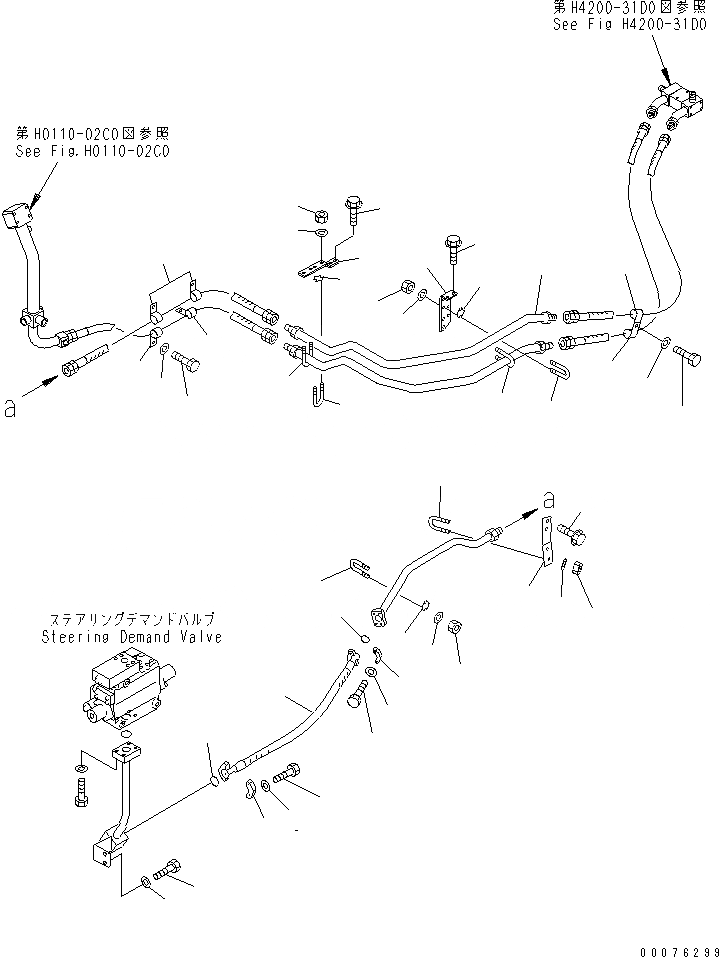 第H4200-31D0図参照
See Fig H4200-31D0

第H0110-02C0図参照
See Fig.H0110-02C0

a

a

ステアリングデマンドバルブ
Steering Demand Valve

00076299