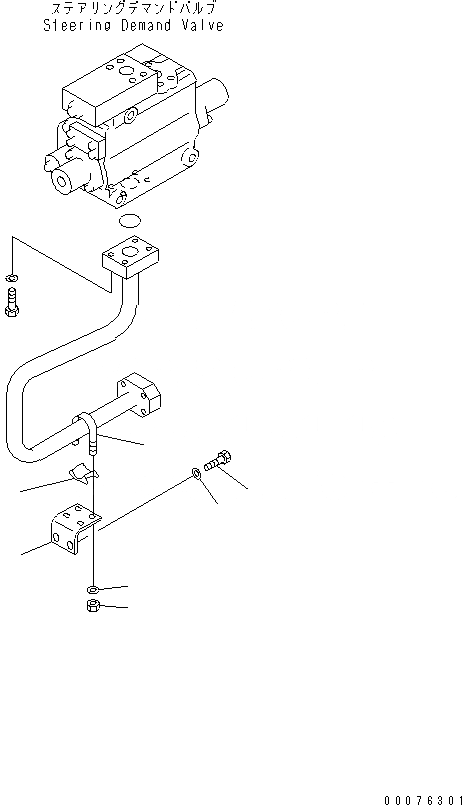 ステアリングデマンドバルブ
Steering Demand Valve

00076301