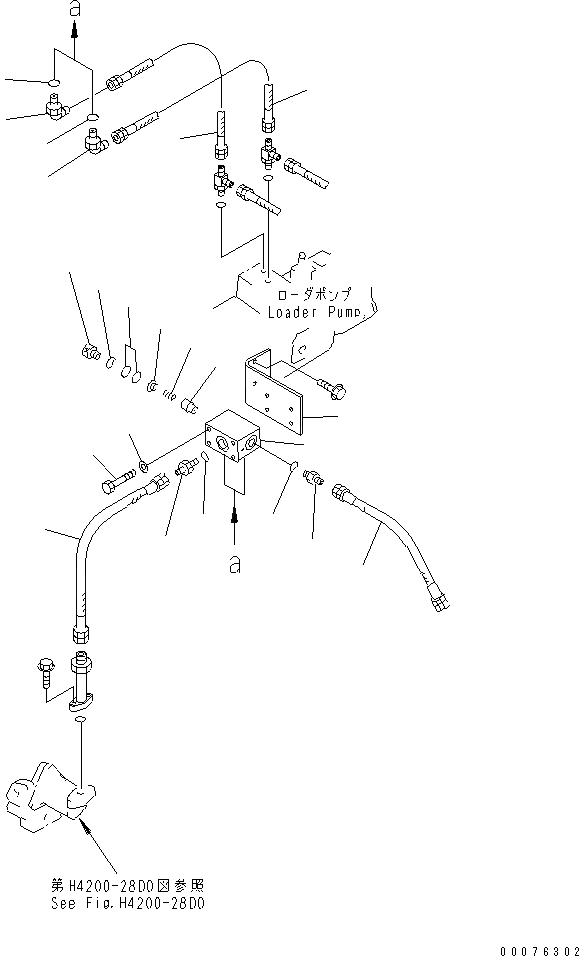 a

ローダポンプ
Loader Pump

a

第H4200-28D0図参照
See Fig.H4200-28D0

00076302