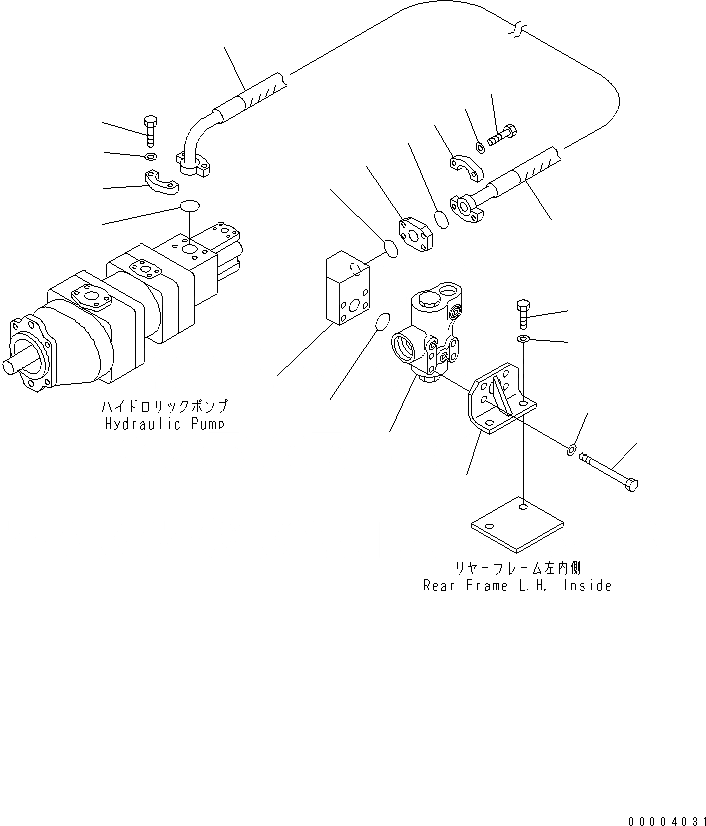 ハイドロリックポンプ
Hydraulic Pump

リヤーフレーム左内側
Rear Frame L.H. Inside

00004031