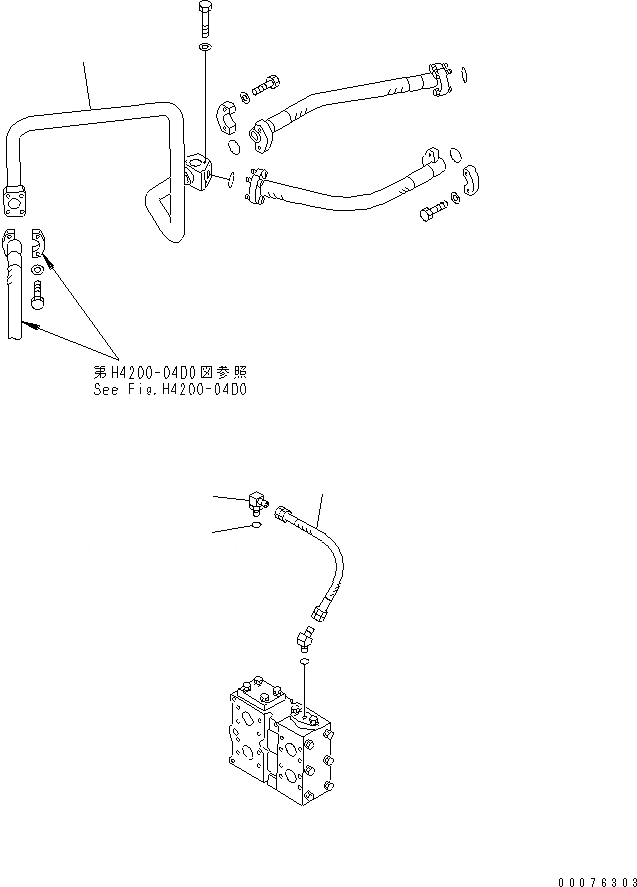 第H4200-04D0図参照
See Fig.H4200-04D0

00076303