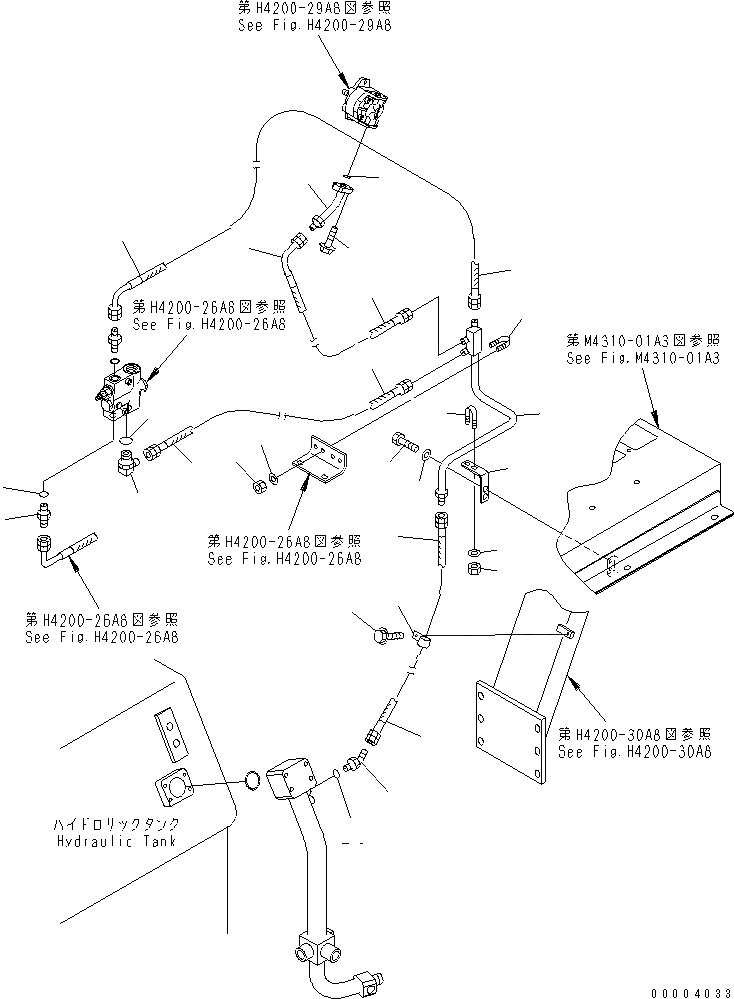 第H4200-29A8図参照
See Fig.H4200-29A8

第H4200-26A8図参照
See Fig.H4200-26A8

第M4310-01A3図参照
See Fig.M4310-01A3

第H4200-26A8図参照
See Fig.H4200-26A8

第H4200-26A8図参照
See Fig.H4200-26A8

第H4200-30A8図参照
See Fig.H4200-30A8

ハイドロリックタンク
Hydraulic Tank

00004033