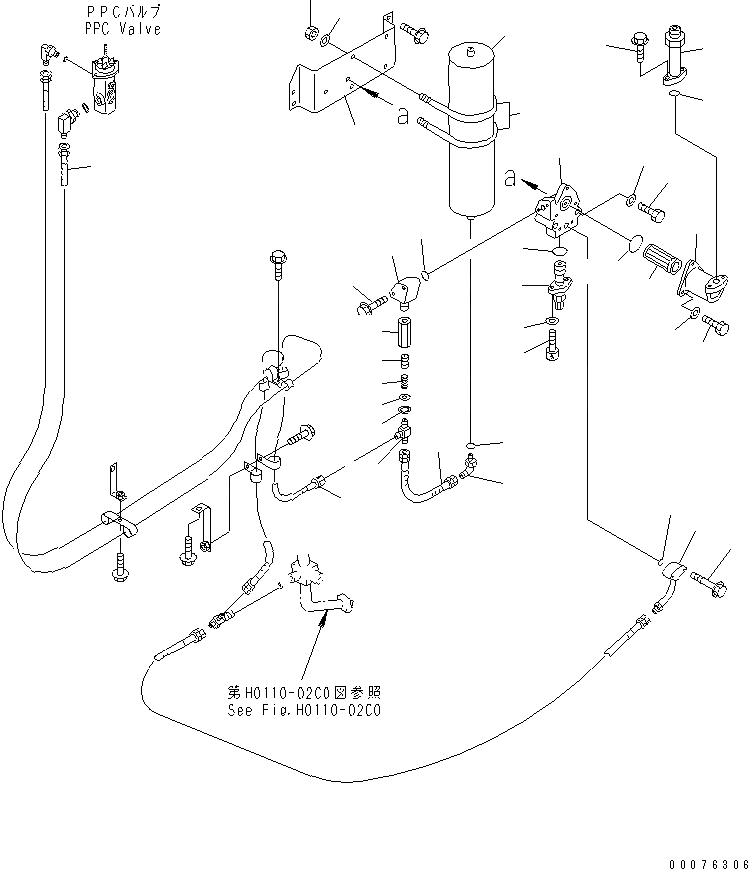 PPCバルブ
PPC Valve

a

a

第H0110-02C0図参照
See Fig.H0110-02C0

00076306