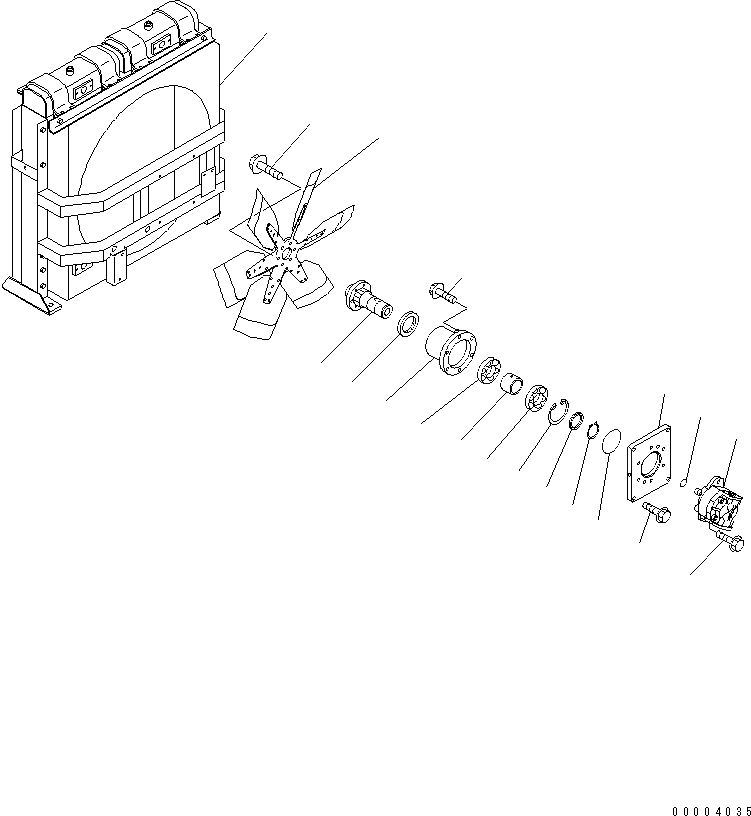 00004035