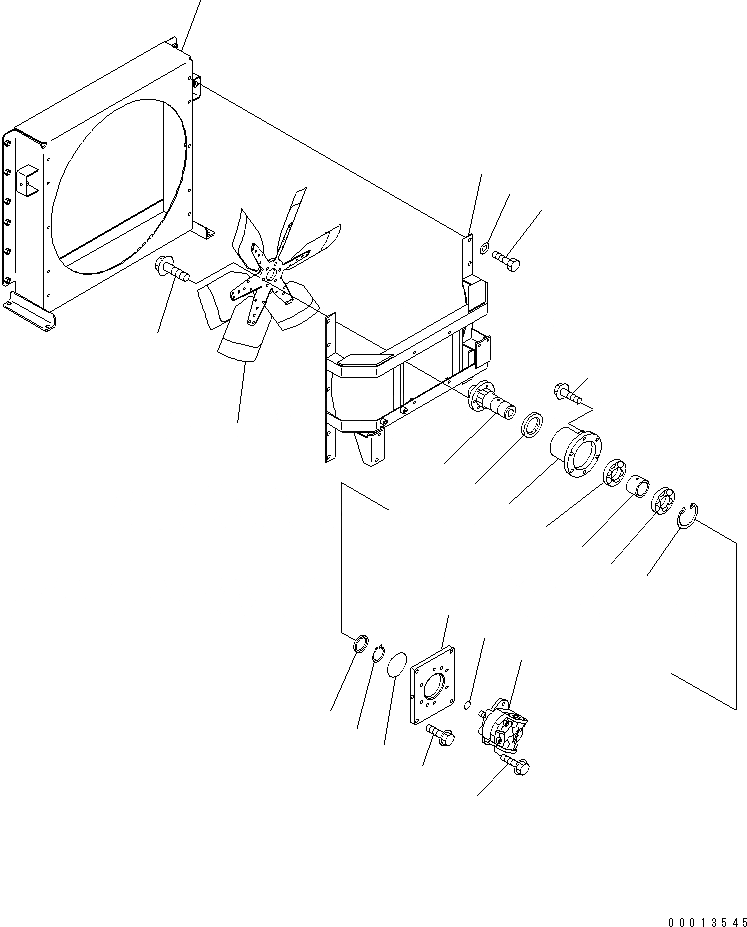 00013545