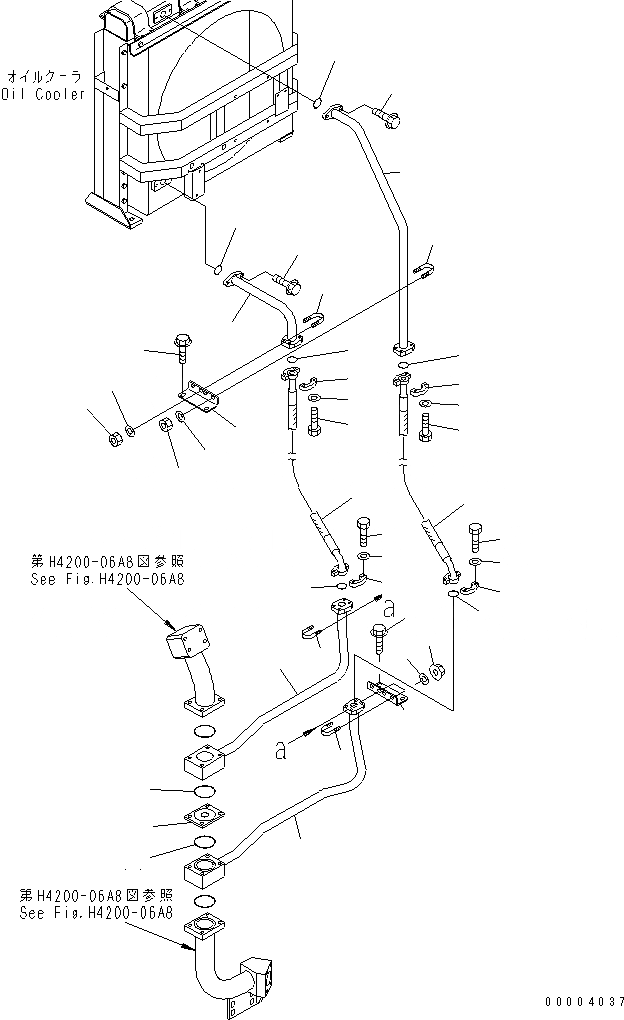 オイルクーラ
Oil Cooler

第H4200-06A8図参照
See Fig.H4200-06A8

a

a

第H4200-06A8図参照
See Fig.H4200-06A8

00004037