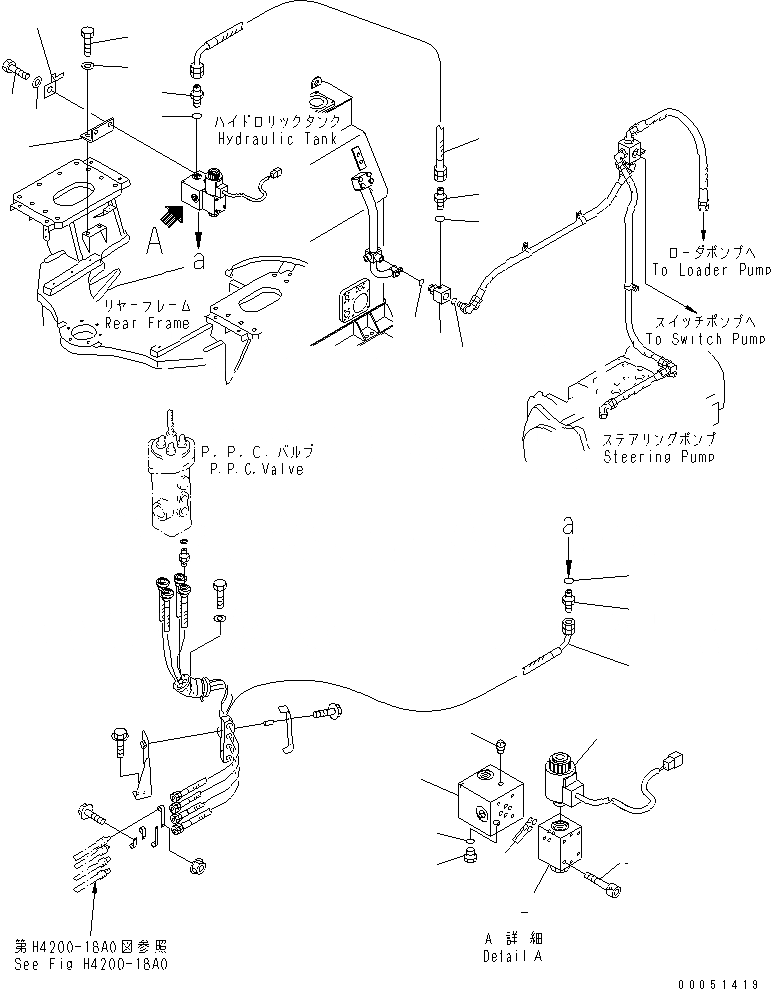 ハイドロリックタンク
Hydraulic Tank

A

a

リヤーフレーム
Rear Frame

ローダポンプへ
To Loader Pump

スイッチポンプへ
To Switch Pump

ステアリングポンプ
Steering Pump

P.P.C.バルブ
P.P.C.Valve

a

第H4200-18A0図参照
See Fig H4200-18A0

A 詳細
Detail A

00051419