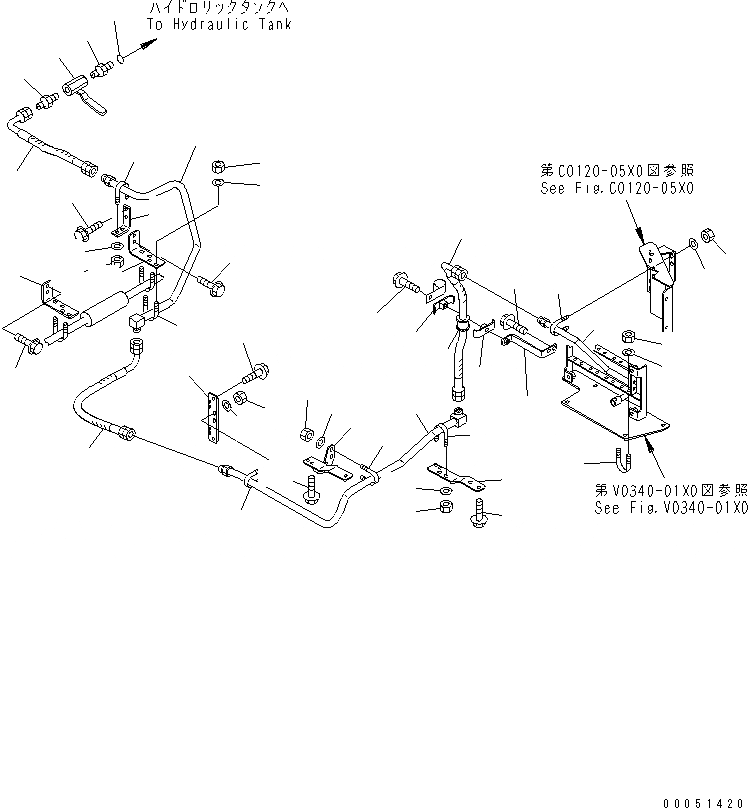 ハイドロリックタンクへ
To Hydraulic Tank

第C0120-05X0図参照
See Fig.C0120-05X0

第V0340-01X0図参照
See Fig.V0340-01X0

00051420