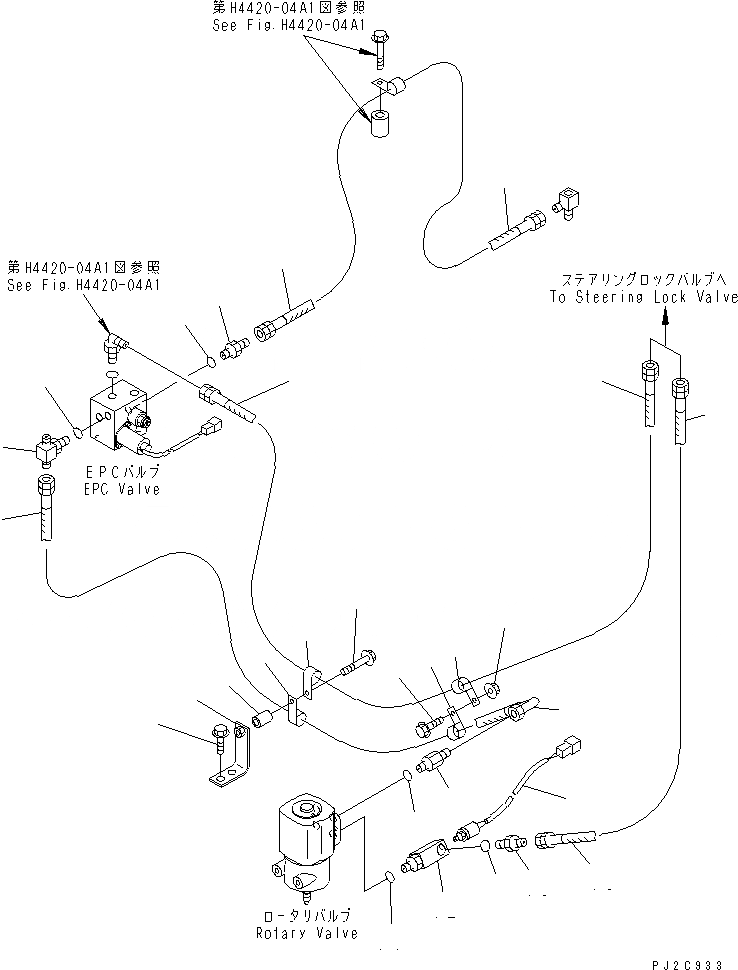 第H4420-04A1図参照
See Fig.H4420-04A1

第H4420-04A1図参照
See Fig.H4420-04A1

ステアリングロックバルブへ
To Steering Lock Valve

EPCバルブ
EPC Valve

ロータリバルブ
Rotary Valve

PJ2C933