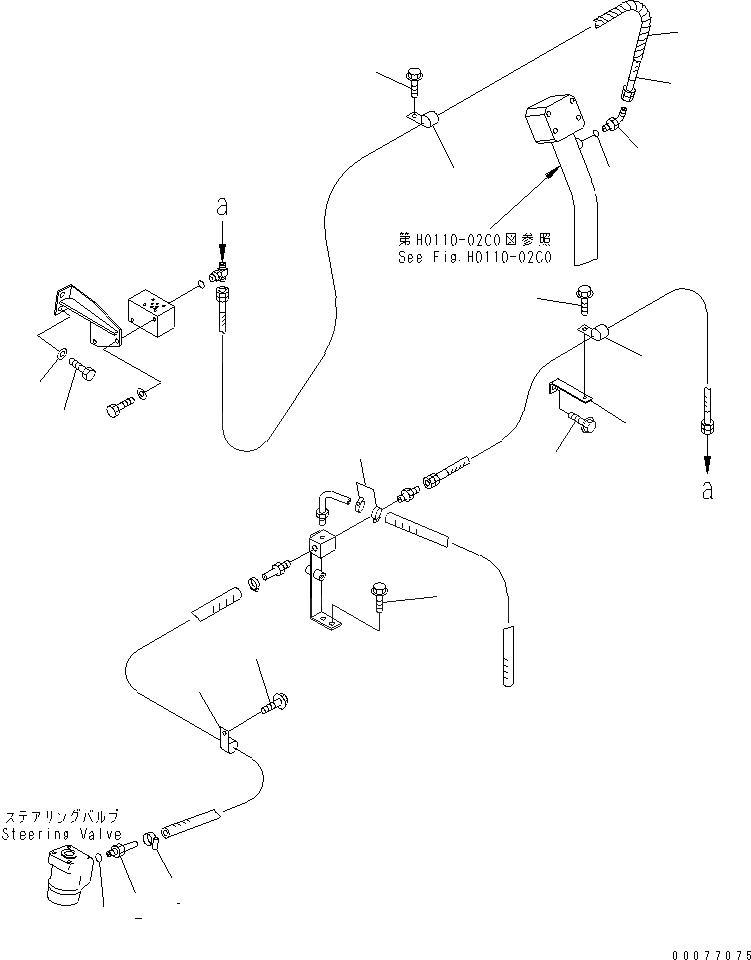 a

第H0110-02C0図参照
See Fig.H0110-02C0

a

ステアリングバルブ
Steering Valve

00077075