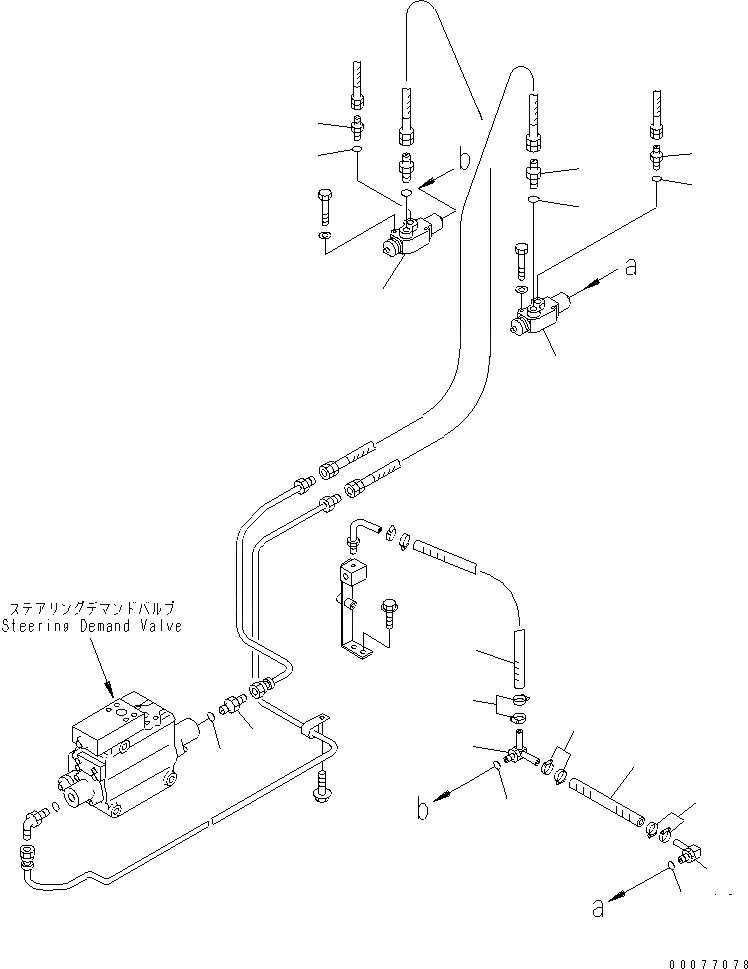 b
a
ステアリングデマンドバルブ
Steering Demand Valve
b
a
00077078