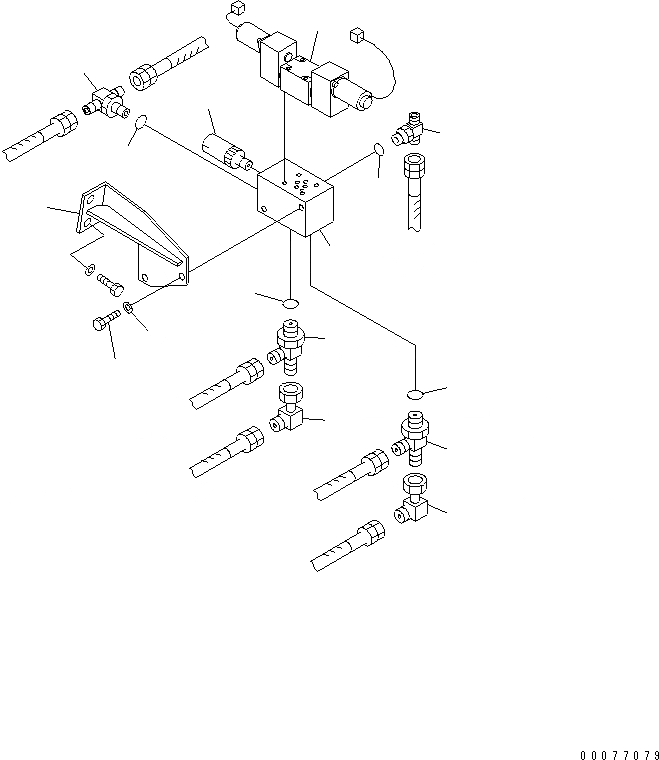 00077079