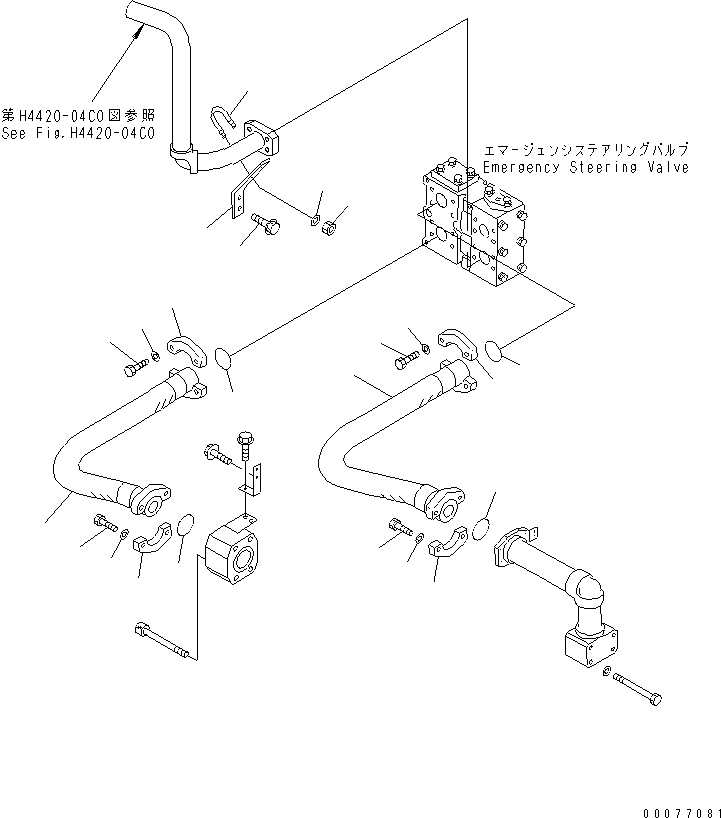 第H4420-04C0図参照
See Fig.H4420-04C0

エマージェンシステアリングバルブ
Emergency Steering Valve

00077081