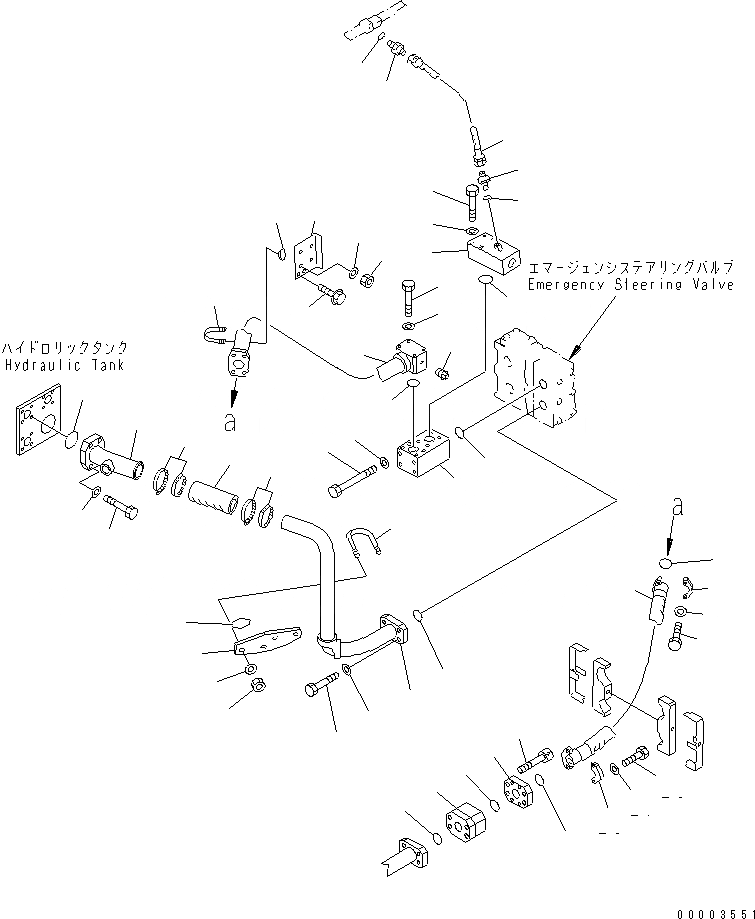 エマージェンシステアリングバルブ
Emergency Steering Valve

ハイドロリックタンク
Hydraulic Tank

a

a

00003551