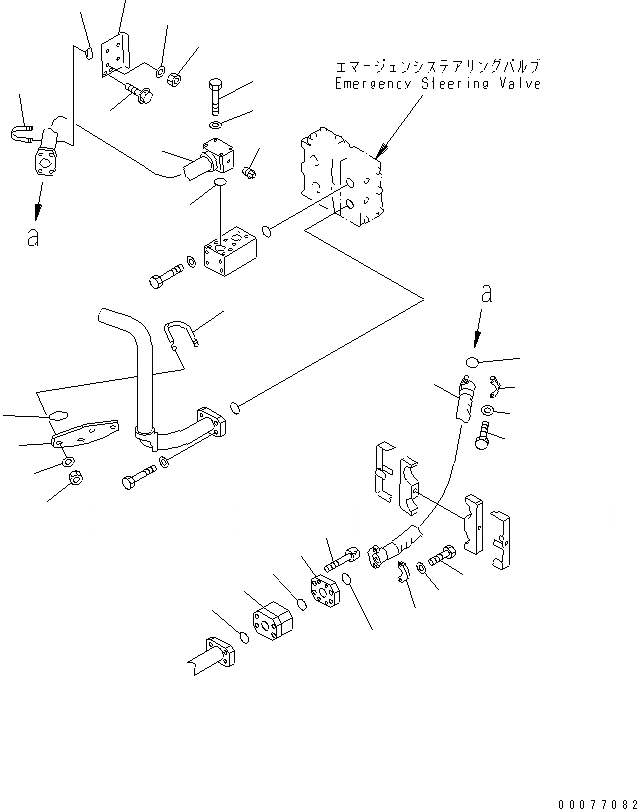 エマージェンシステアリングバルブ
Emergency Steering Valve

a

a

00077082