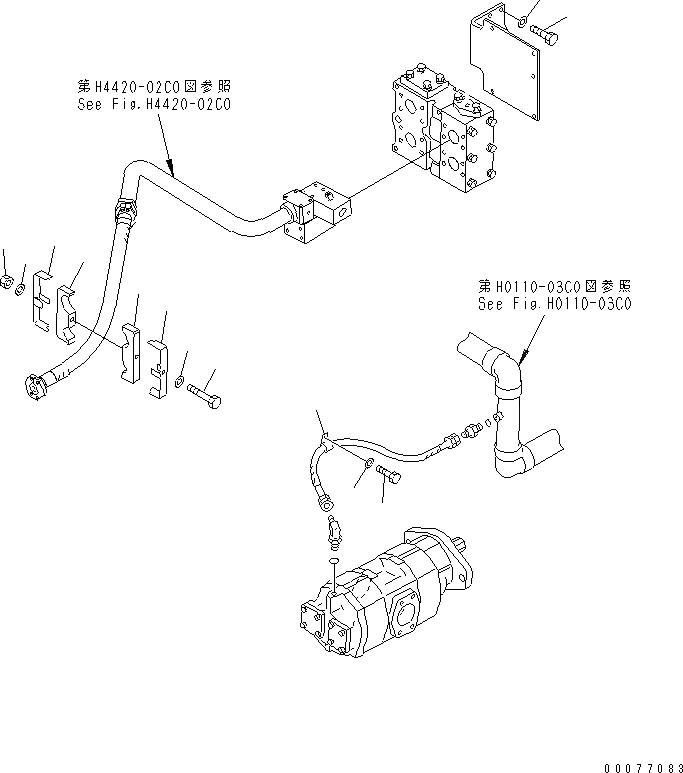 第H4420-02C0図参照
See Fig.H4420-02C0

第H0110-03C0図参照
See Fig.H0110-03C0

00077083