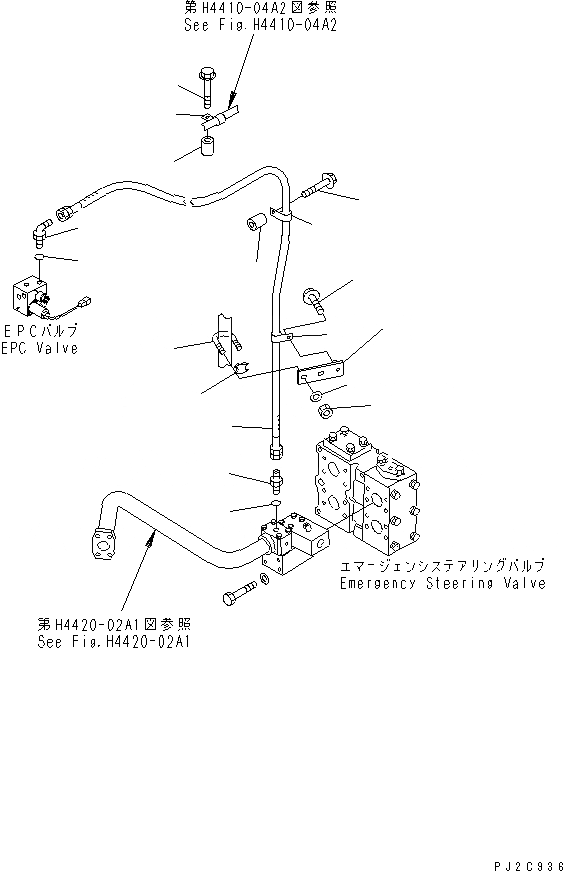 第H4410-04A2図参照
See Fig.H4410-04A2

EPCバルブ
EPC Valve

エマージェンシステアリングバルブ
Emergency Steering Valve

第H4420-02A1図参照
See Fig.H4420-02A1

PJ2C936