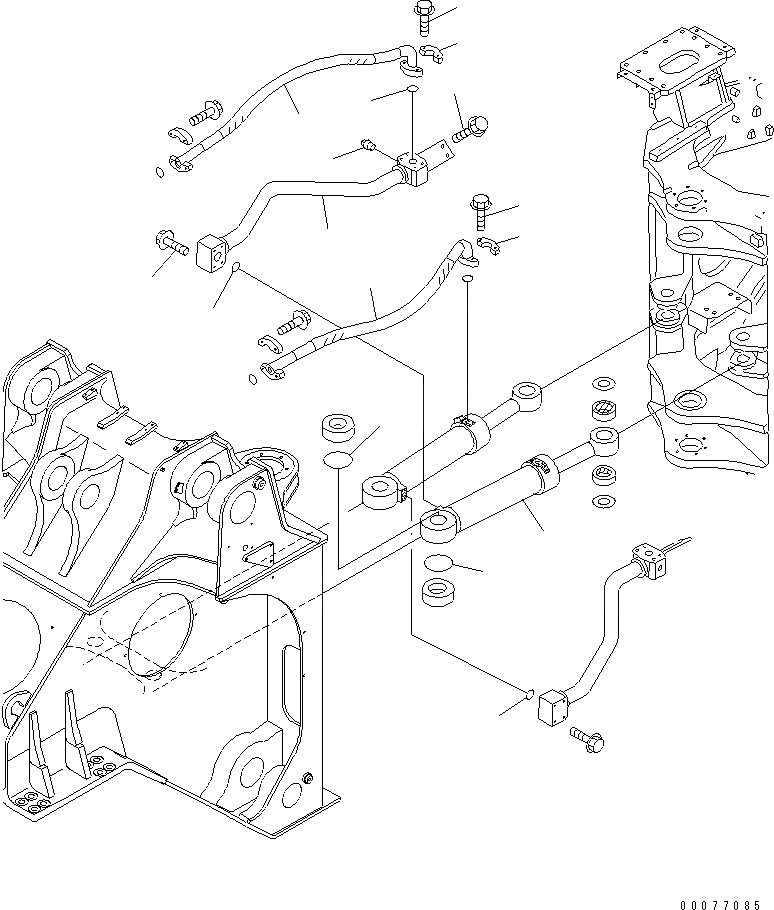 00077085