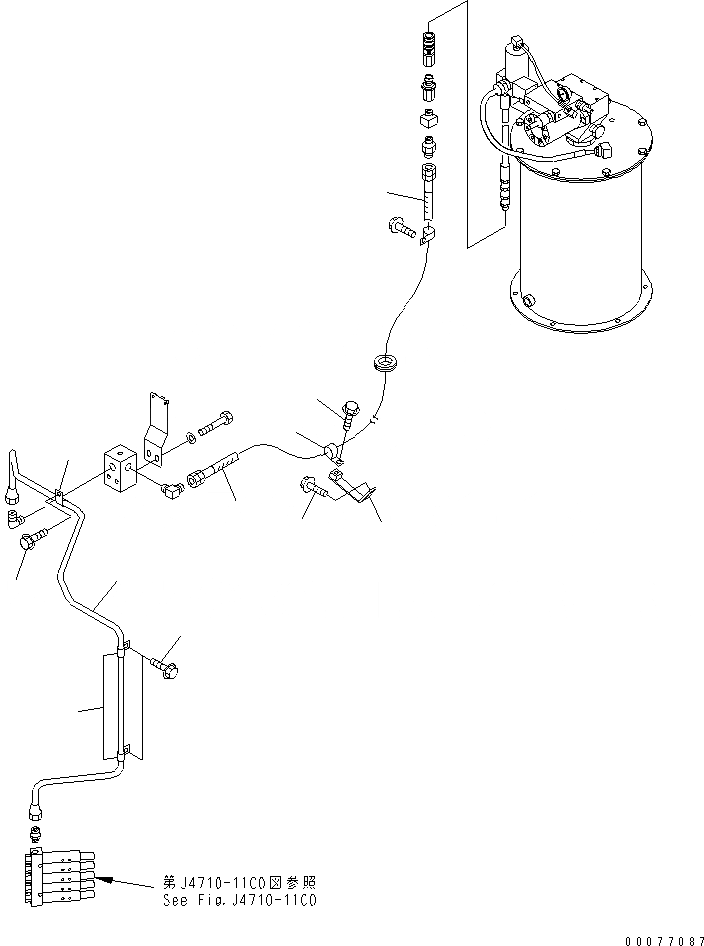 第J4710-11C0図参照
See Fig.J4710-11C0

00077087