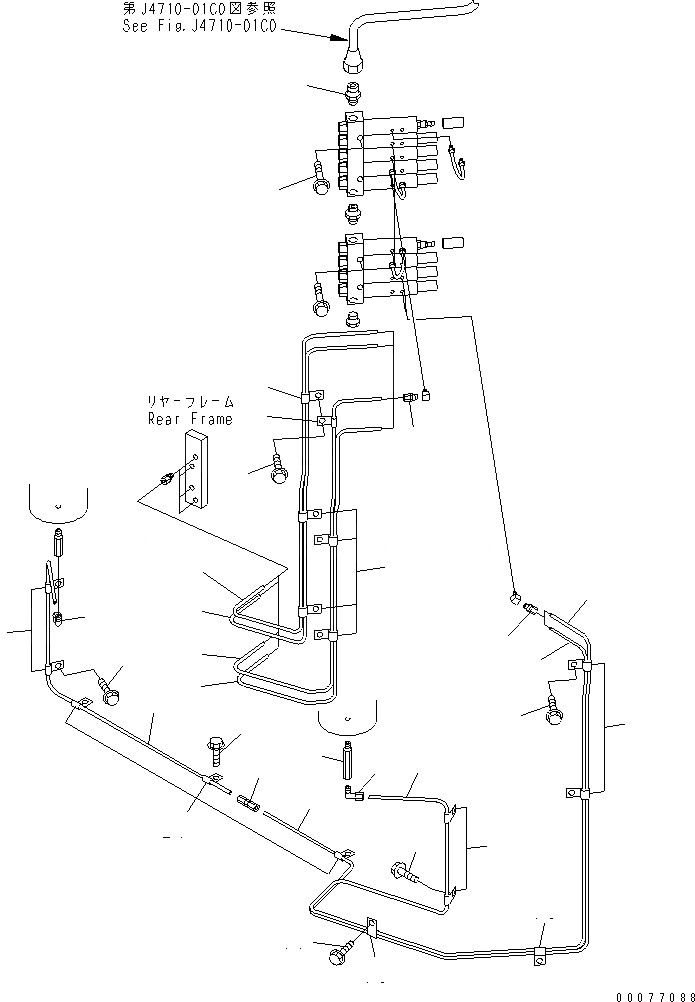 第J4710-01C0図参照
See Fig.J4710-01C0

リヤーフレーム
Rear Frame

00077088