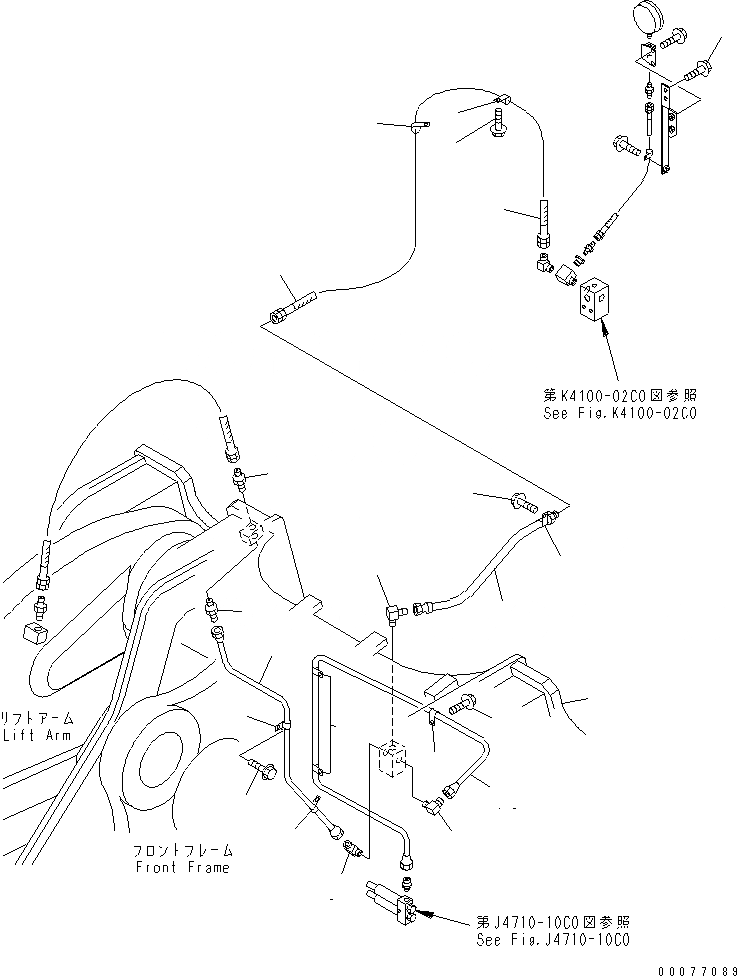 第K4100-02C0図参照
See Fig.K4100-02C0

リフトアーム
Lift Arm

フロントフレーム
Front Frame

第J4710-10C0図参照
See Fig.J4710-10C0

00077089