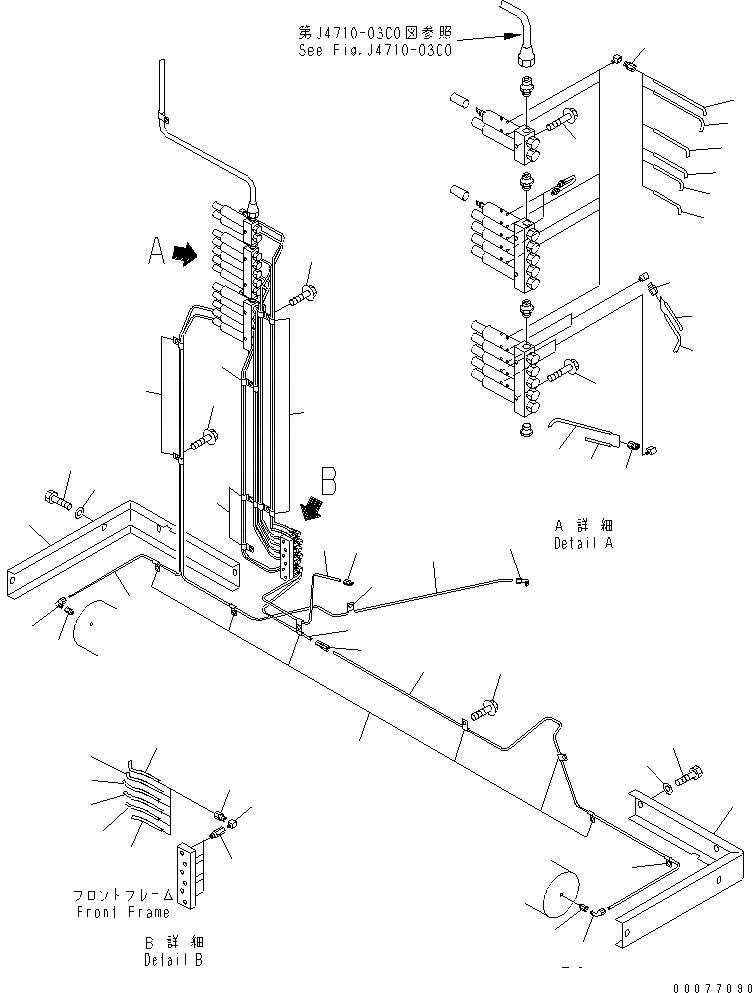 第J4710-03C0図参照
See Fig.J4710-03C0

A

B

A 詳細
Detail A

フロントフレーム
Front Frame

B 詳細
Detail B

00077090