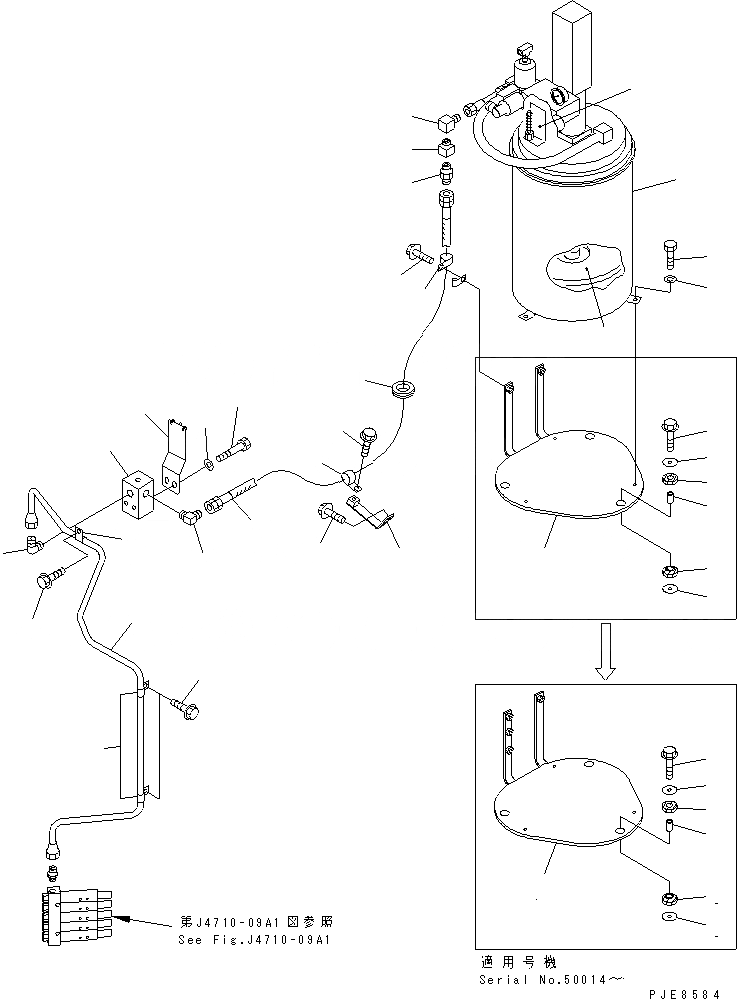 第J4710-09A1図参照
See Fig.J4710-09A1

適用号機
Serial No.50014～

PJE8584