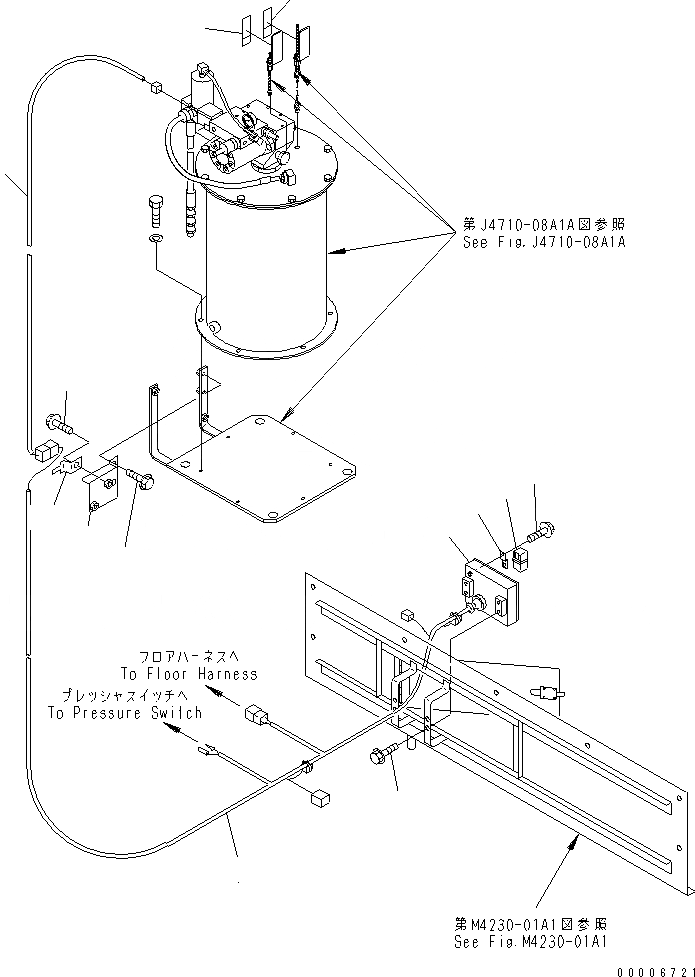 第J4710-08A1A図参照
See Fig.J4710-08A1A

フロアハーネスへ
To Floor Harness

プレッシャスイッチへ
To Pressure Switch

第M4230-01A1図参照
See Fig.M4230-01A1

00006721