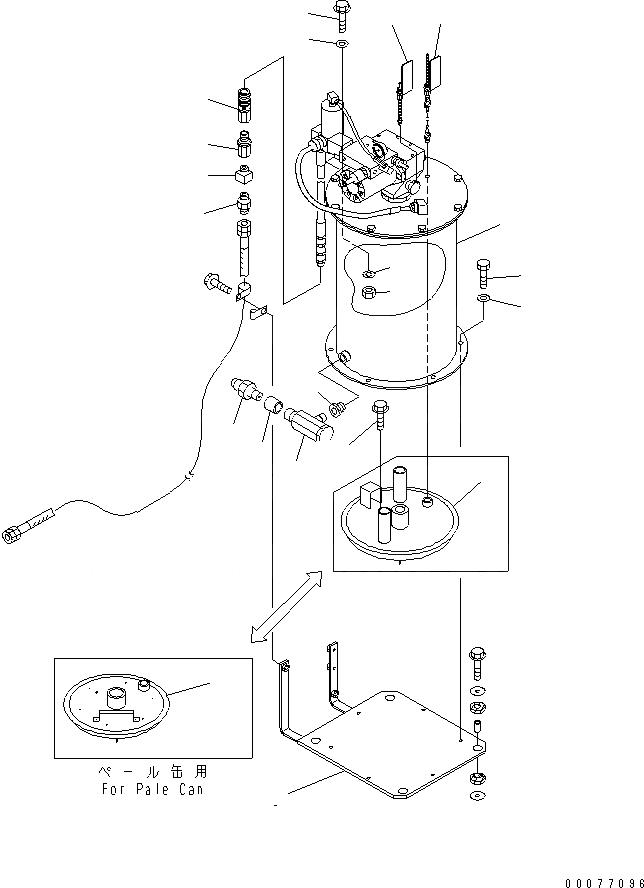 ペール缶用
For Pale Can

00077096