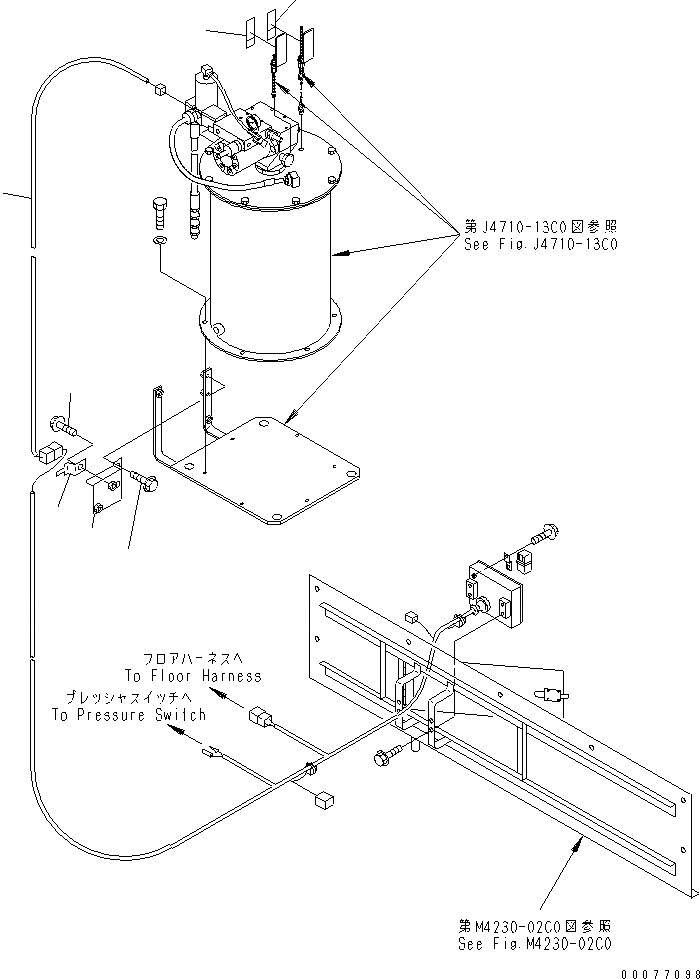 第J4710-13C0図参照
See Fig.J4710-13C0

フロアハーネスへ
To Floor Harness

プレッシャスイッチへ
To Pressure Switch

第M4230-02C0図参照
See Fig.M4230-02C0

00077098