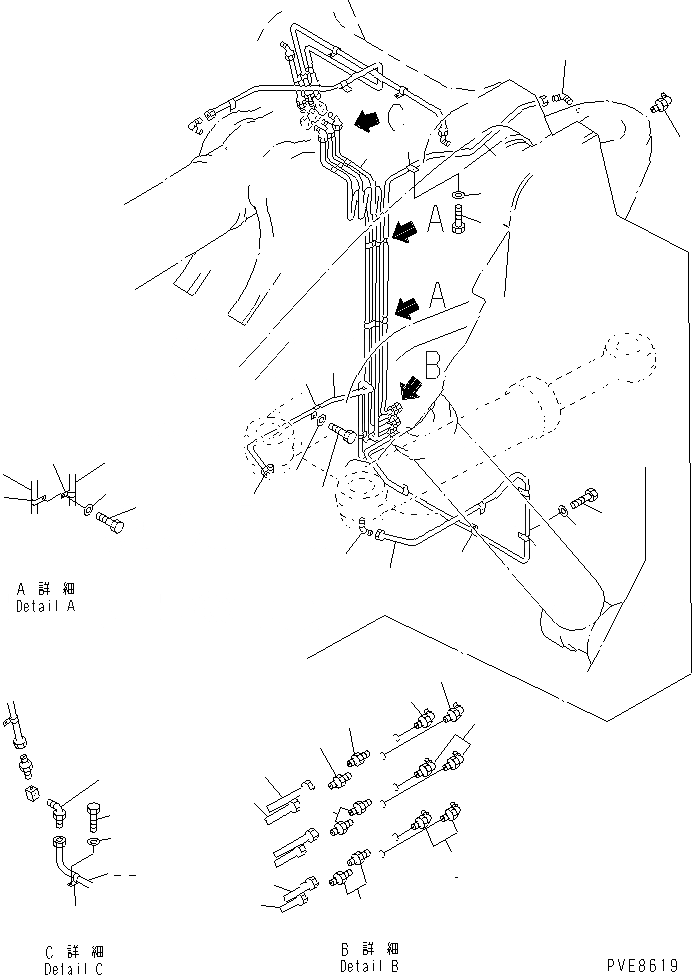 C
A
A
B

A 詳 細
Detail A

C 詳 細
Detail C

B 詳 細
Detail B

PVE8619