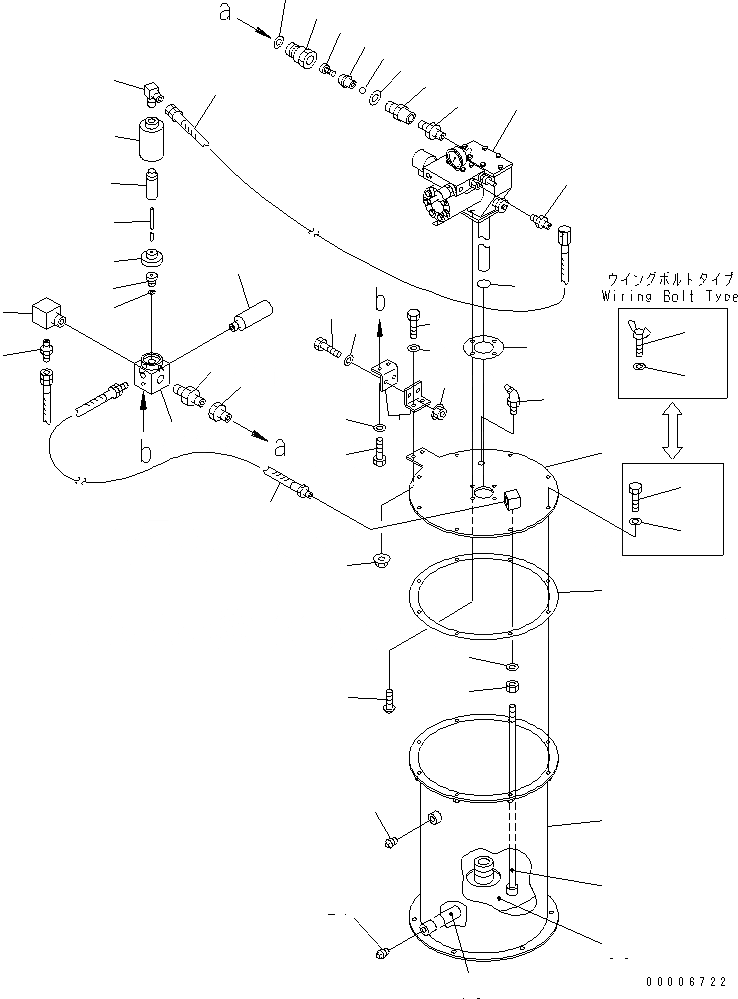 a
b
b
a
ウイングボルトタイプ
Wiring Bolt Type
00006722