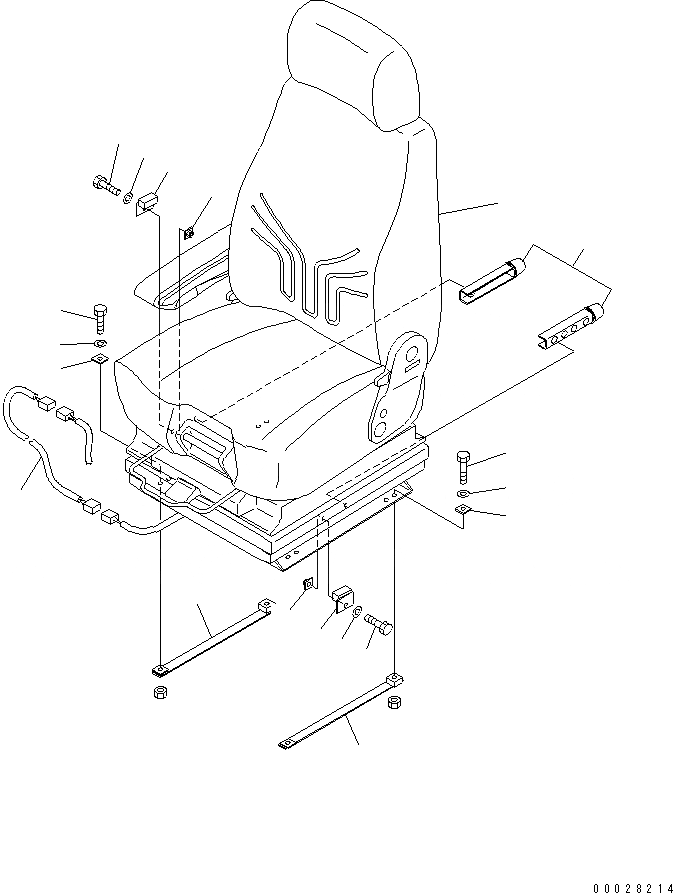 00028214