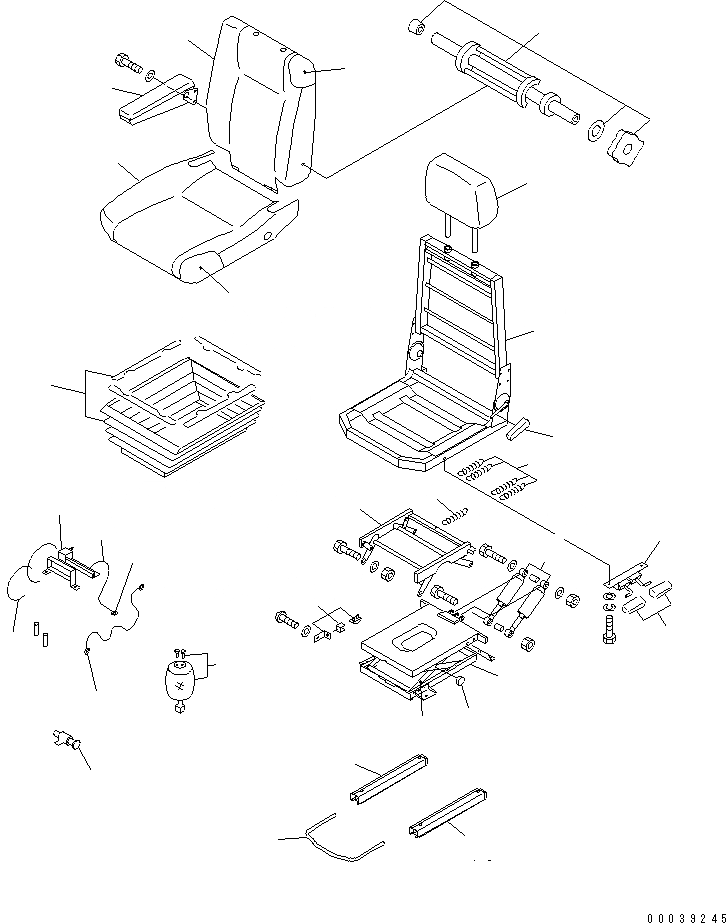 00039245