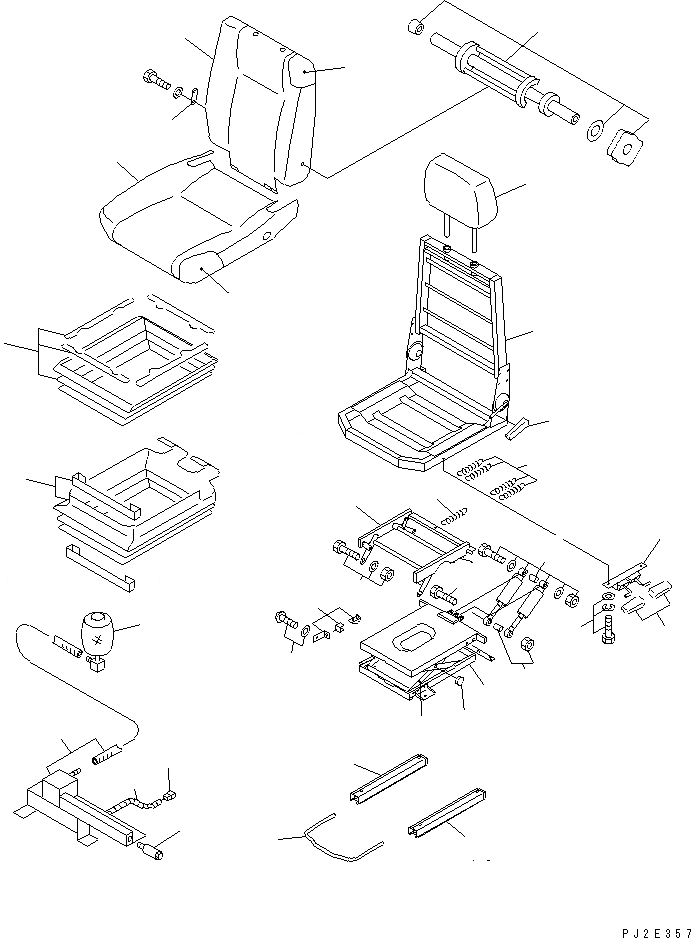 PJ2E357