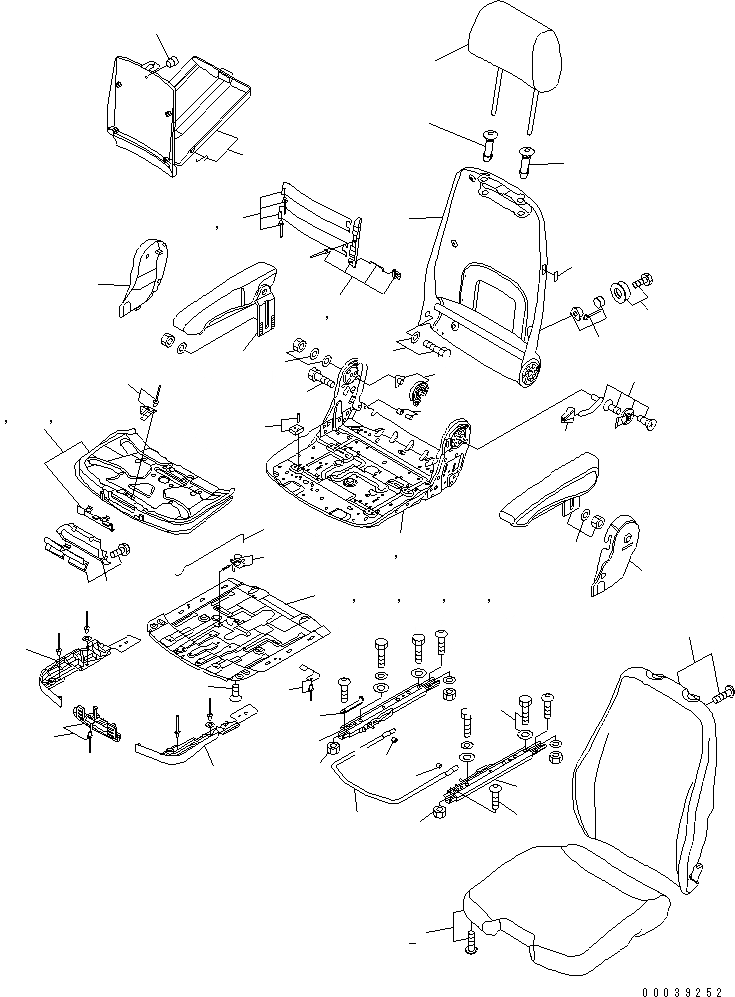 00039252