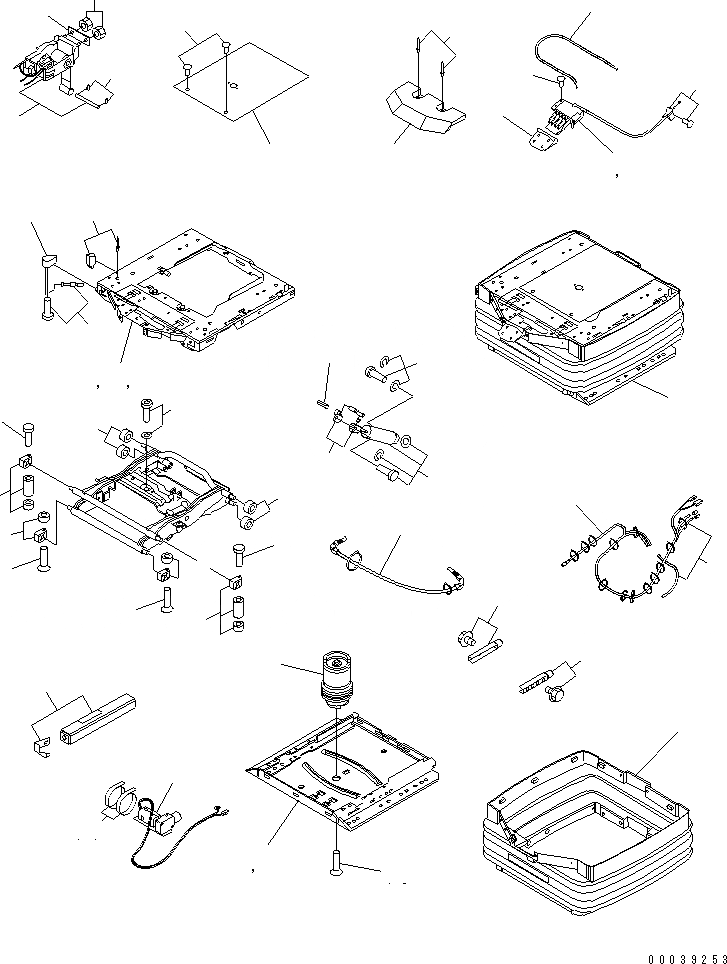 00039253