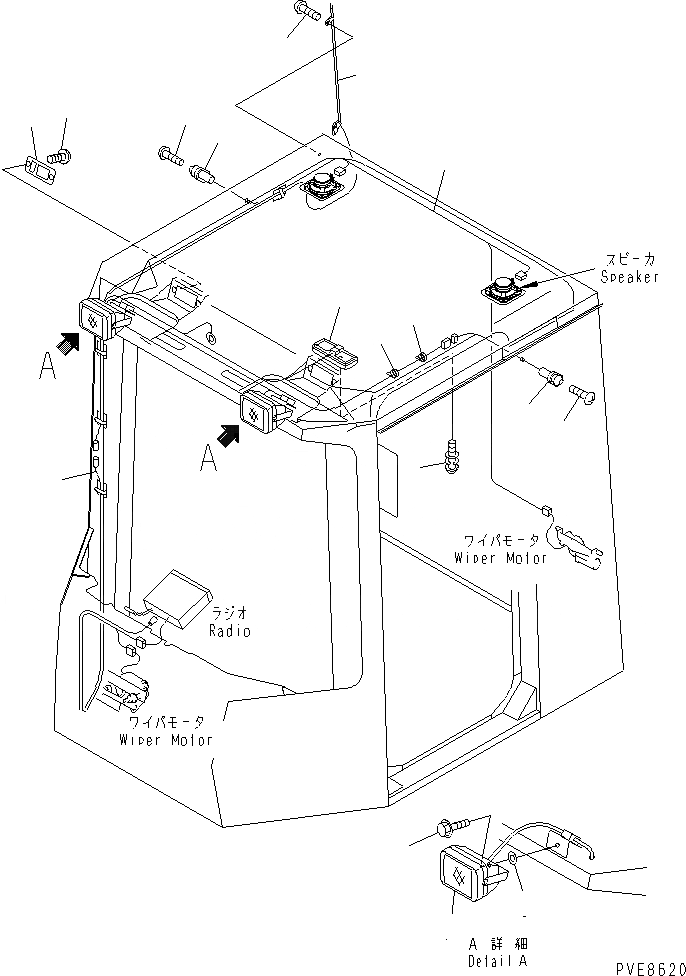 スピーカ
Speaker

A

A

ワイパモータ
Wiper Motor

ラジオ
Radio

ワイパモータ
Wiper Motor

A 詳細
Detail A

PVE8620