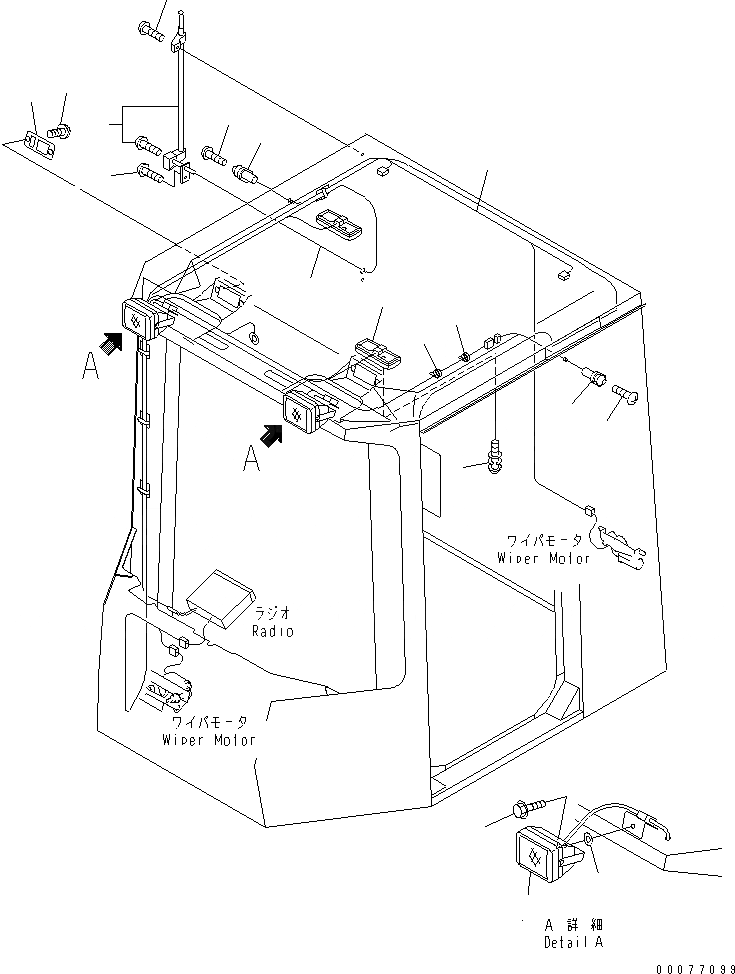 A

A

ワイパモータ
Wiper Motor

ラジオ
Radio

ワイパモータ
Wiper Motor

A 詳細
Detail A

00077099