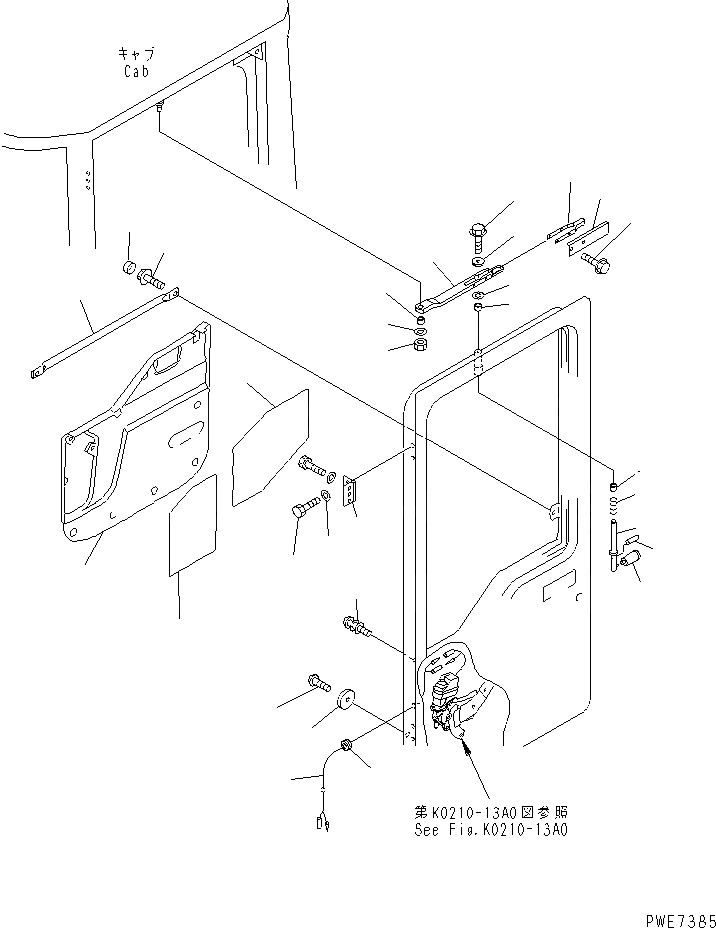 キャブ
Cab

第K0210-13A0図参照
See Fig.K0210-13A0

PWE7385